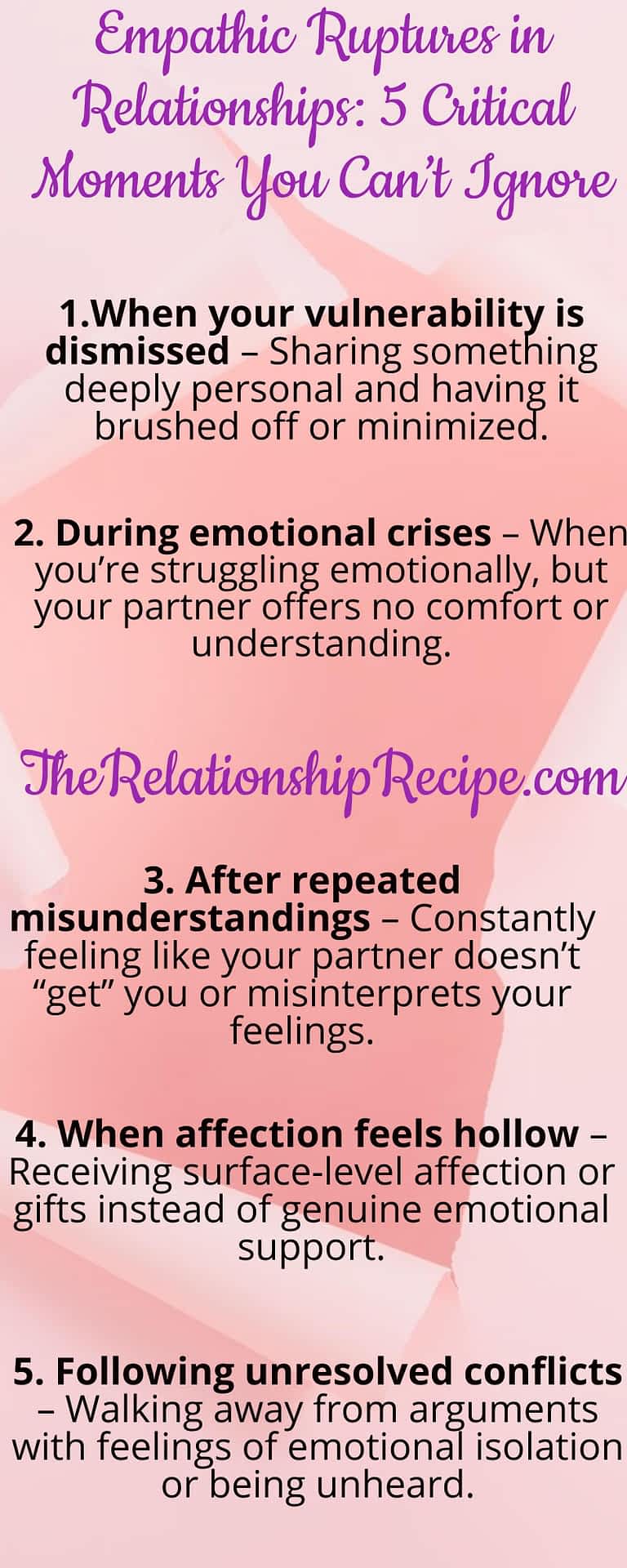 Empathic Ruptures in Relationships: 5 Critical Moments You Can't Ignore

1.When your vulnerability is dismissed – Sharing something deeply personal and having it brushed off or minimized.

2. During emotional crises – When you're struggling emotionally, but your partner offers no comfort or understanding.

TheRelationshipRecipe.com

3. After repeated misunderstandings – Constantly feeling like your partner doesn't "get" you or misinterprets your feelings.

4. When affection feels hollow – Receiving surface-level affection or gifts instead of genuine emotional support.

5. Following unresolved conflicts – Walking away from arguments with feelings of emotional isolation or being unheard.