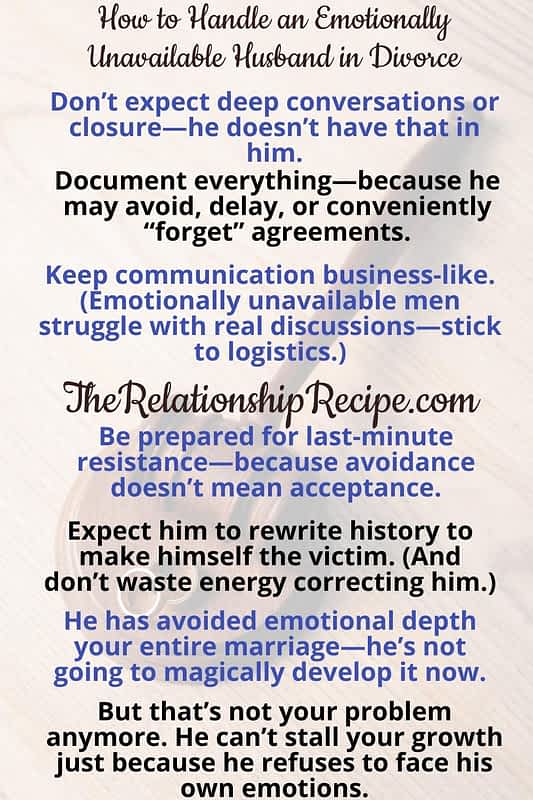 How to Handle an Emotionally Unavailable Husband in Divorce

Don't expect deep conversations or closure—he doesn't have that in him.

Document everything—because he may avoid, delay, or conveniently "forget" agreements.

Keep communication business-like. (Emotionally unavailable men struggle with real discussions—stick to logistics.)

TheRelationshipRecipe.com

Be prepared for last-minute resistance—because avoidance doesn't mean acceptance.

Expect him to rewrite history to make himself the victim. (And don't waste energy correcting him.)

He has avoided emotional depth your entire marriage—he's not going to magically develop it now.

But that's not your problem anymore. He can't stall your growth just because he refuses to face his own emotions.