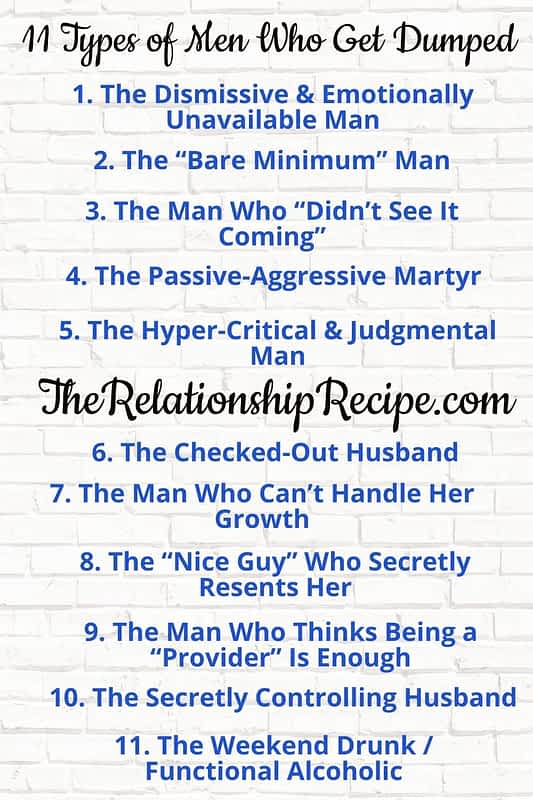 11 Types of Men Who Get Dumped

1. The Dismissive & Emotionally Unavailable Man

2. The “Bare Minimum” Man

3. The Man Who “Didn’t See It Coming”

4. The Passive-Aggressive Martyr

5. The Hyper-Critical & Judgmental Man

TheRelationshipRecipe.com

6. The Checked-Out Husband

7. The Man Who Can’t Handle Her Growth

8. The “Nice Guy” Who Secretly Resents Her

9. The Man Who Thinks Being a “Provider” Is Enough

10. The Secretly Controlling Husband

11. The Weekend Drunk / Functional Alcoholic