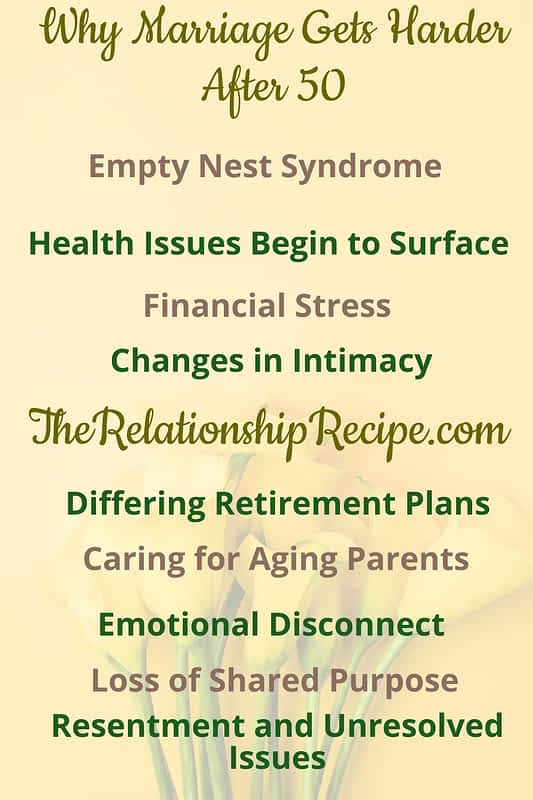 Why Marriage Gets Harder After 50

Empty Nest Syndrome

Health Issues Begin to Surface

Financial Stress

Changes in Intimacy

TheRelationshipRecipe.com

Differing Retirement Plans

Caring for Aging Parents

Emotional Disconnect

Loss of Shared Purpose

Resentment and Unresolved Issues