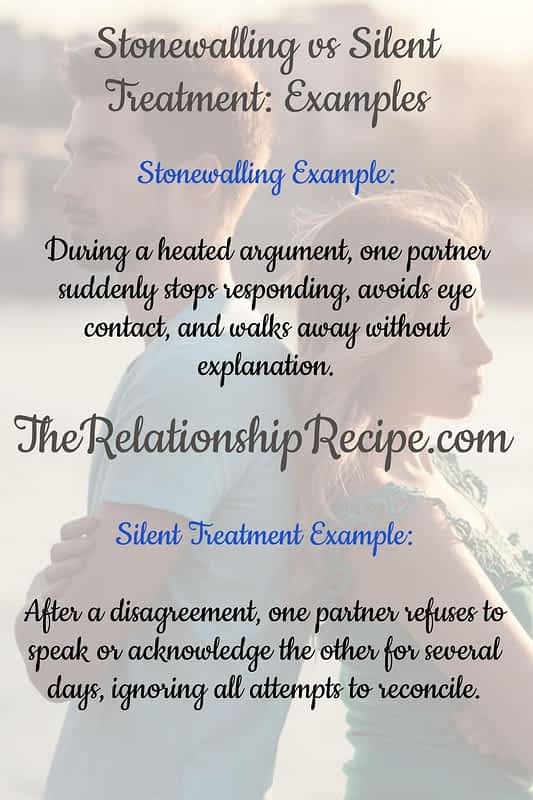 Stonewalling vs Silent Treatment: Examples

Stonewalling Example:

During a heated argument, one partner suddenly stops responding, avoids eye contact, and walks away without explanation.

TheRelationshipRecipe.com

Silent Treatment Example:

After a disagreement, one partner refuses to speak or acknowledge the other for several days, ignoring all attempts to reconcile.