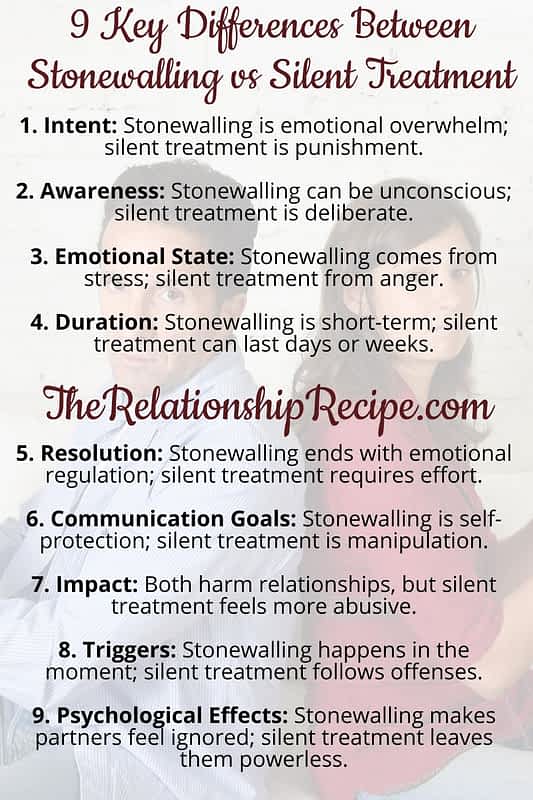 9 Key Differences Between Stonewalling vs Silent Treatment

1. Intent: Stonewalling is emotional overwhelm; silent treatment is punishment.

2. Awareness: Stonewalling can be unconscious; silent treatment is deliberate.

3. Emotional State: Stonewalling comes from stress; silent treatment from anger.

4. Duration: Stonewalling is short-term; silent treatment can last days or weeks.

TheRelationshipRecipe.com

5. Resolution: Stonewalling ends with emotional regulation; silent treatment requires effort.

6. Communication Goals: Stonewalling is self-protection; silent treatment is manipulation.

7. Impact: Both harm relationships, but silent treatment feels more abusive.

8. Triggers: Stonewalling happens in the moment; silent treatment follows offenses.

9. Psychological Effects: Stonewalling makes partners feel ignored; silent treatment leaves them powerless.