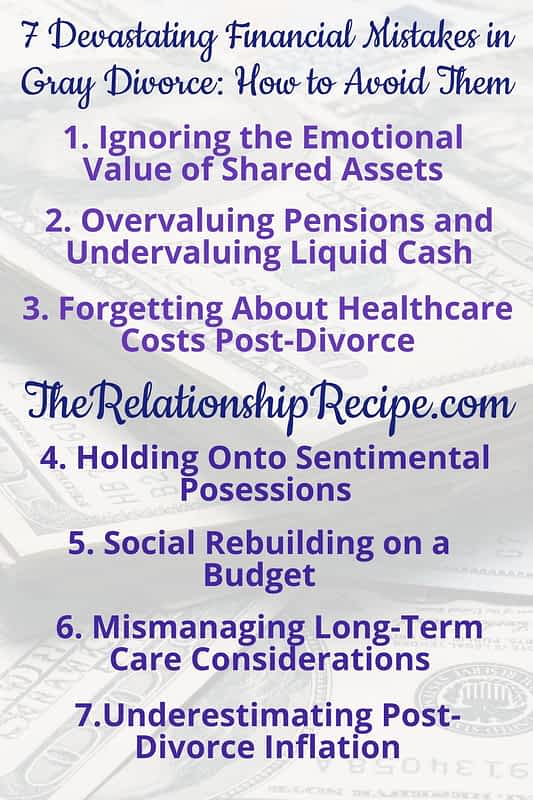 7 Devastating Financial Mistakes in Gray Divorce: How to Avoid Them

1. Ignoring the Emotional Value of Shared Assets

2. Overvaluing Pensions and Undervaluing Liquid Cash

3. Forgetting About Healthcare Costs Post-Divorce

TheRelationshipRecipe.com

4. Holding Onto Sentimental Posessions

5. Social Rebuilding on a Budget

6. Mismanaging Long-Term Care Considerations

7.Underestimating Post-Divorce Inflation