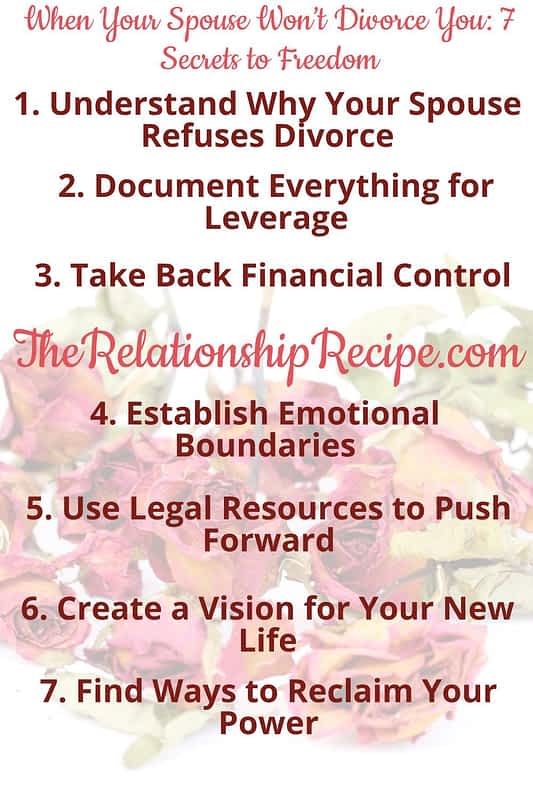 When Your Spouse Won't Divorce You: 7 Secrets to Freedom

1. Understand Why Your Spouse Refuses Divorce

2. Document Everything for Leverage

3. Take Back Financial Control

TheRelationshipRecipe.com

4. Establish Emotional Boundaries

5. Use Legal Resources to Push Forward

6. Create a Vision for Your New Life

7. Find Ways to Reclaim Your Power