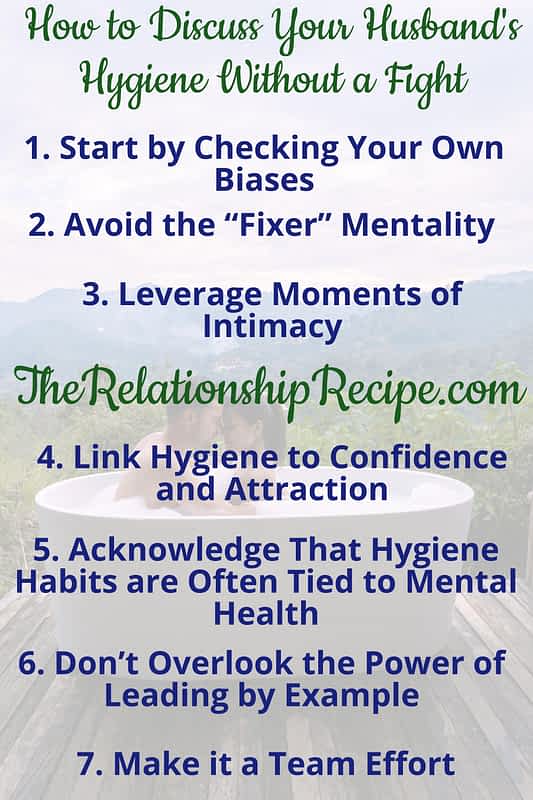 How to Discuss Your Husband's Hygiene Without a Fight

1. Start by Checking Your Own Biases

2. Avoid the “Fixer” Mentality

3. Leverage Moments of Intimacy

TheRelationshipRecipe.com

4. Link Hygiene to Confidence and Attraction

5. Acknowledge That Hygiene Habits are Often Tied to Mental Health

6. Don’t Overlook the Power of Leading by Example

7. Make it a Team Effort