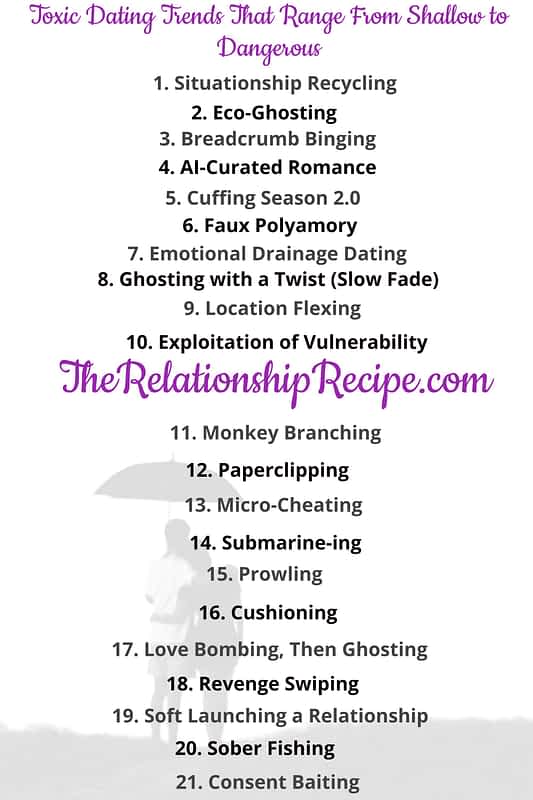 Toxic Dating Trends That Range From Shallow to Dangerous

1. Situationship Recycling
2. Eco-Ghosting
3. Breadcrumb Binging
4. AI-Curated Romance
5. Cuffing Season 2.0
6. Faux Polyamory
7. Emotional Drainage Dating
8. Ghosting with a Twist (Slow Fade)
9. Location Flexing
10. Exploitation of Vulnerability

TheRelationshipRecipe.com

11. Monkey Branching
12. Paperclipping
13. Micro-Cheating
14. Submarine-ing
15. Prowling
16. Cushioning
17. Love Bombing, Then Ghosting
18. Revenge Swiping
19. Soft Launching a Relationship
20. Sober Fishing
21. Consent Baiting