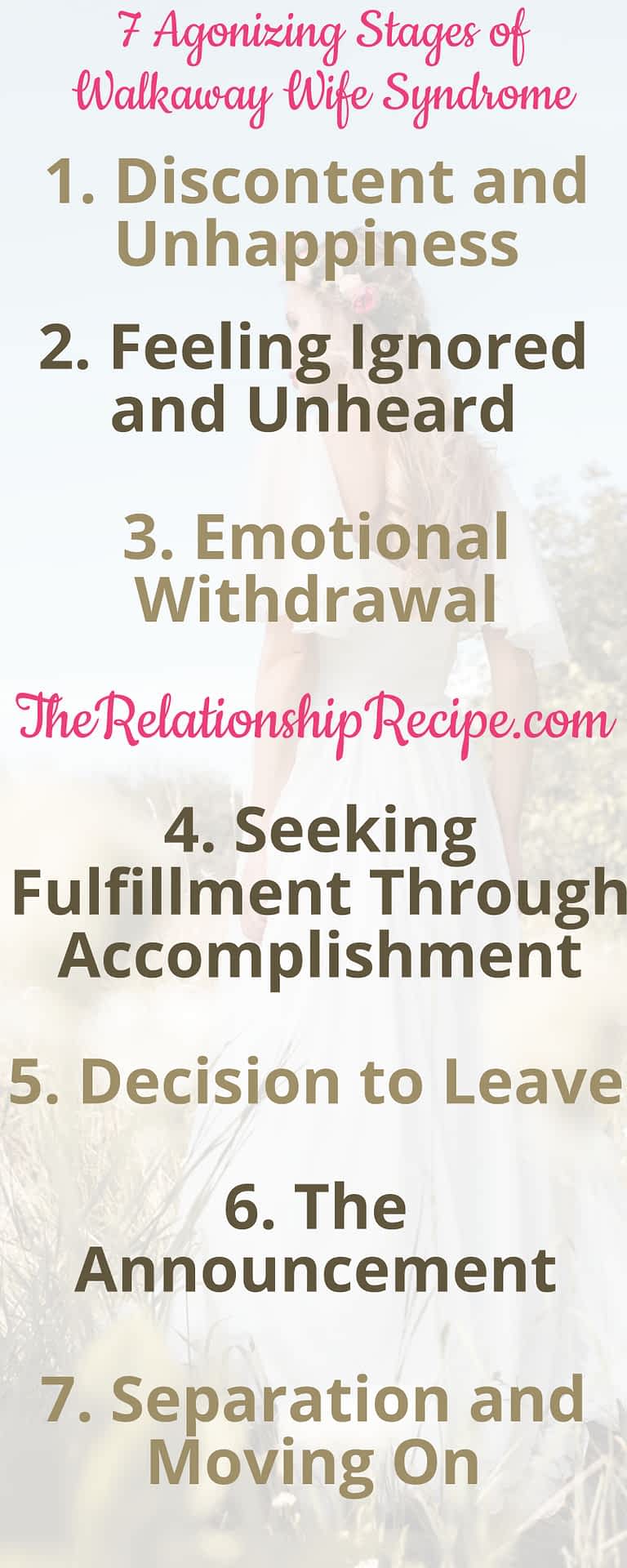 7 Agonizing Stages of Walkaway Wife Syndrome

1. Discontent and Unhappiness

2. Feeling Ignored and Unheard

3. Emotional Withdrawal

TheRelationshipRecipe.com

4. Seeking Fulfillment Through Accomplishment

5. Decision to Leave

6. The Announcement

7. Separation and Moving On