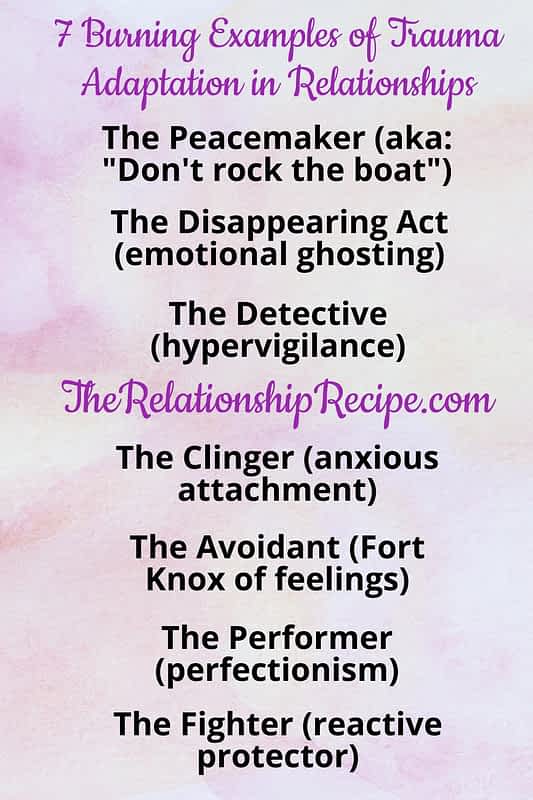 7 Burning Examples of Trauma Adaptation in Relationships

The Peacemaker (aka: "Don't rock the boat")

The Disappearing Act (emotional ghosting)

The Detective (hypervigilance)

TheRelationshipRecipe.com

The Clinger (anxious attachment)

The Avoidant (Fort Knox of feelings)

The Performer (perfectionism)

The Fighter (reactive protector)