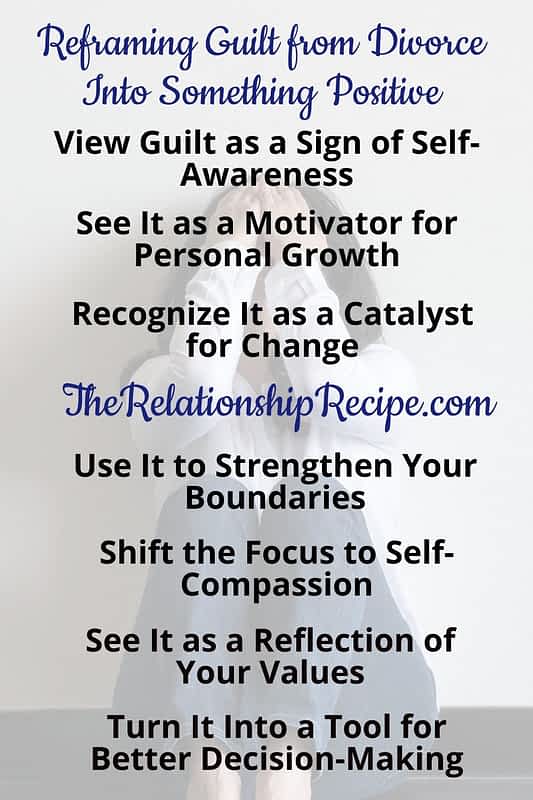 Reframing Guilt from Divorce Into Something Positive

View Guilt as a Sign of Self-Awareness

See It as a Motivator for Personal Growth

Recognize It as a Catalyst for Change

TheRelationshipRecipe.com

Use It to Strengthen Your Boundaries

Shift the Focus to Self-Compassion

See It as a Reflection of Your Values

Turn It Into a Tool for Better Decision-Making