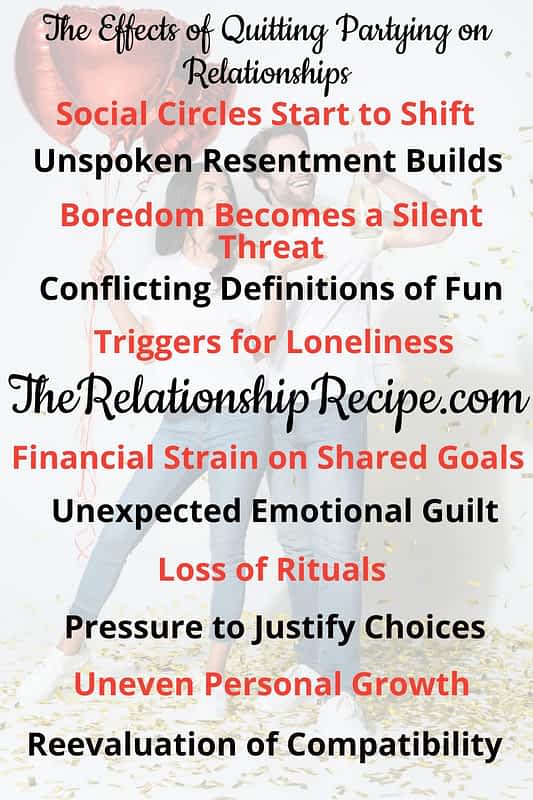 The Effects of Quitting Partying on Relationships

Social Circles Start to Shift

Unspoken Resentment Builds

Boredom Becomes a Silent Threat

Conflicting Definitions of Fun

Triggers for Loneliness

TheRelationshipRecipe.com

Financial Strain on Shared Goals

Unexpected Emotional Guilt

Loss of Rituals

Pressure to Justify Choices

Uneven Personal Growth

Reevaluation of Compatibility