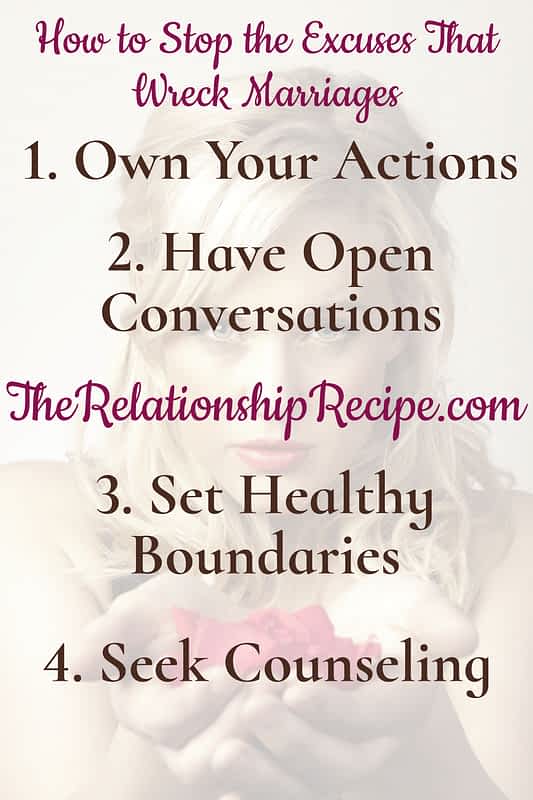 How to Stop the Excuses That Wreck Marriages

1. Own Your Actions

2. Have Open Conversations

TheRelationshipRecipe.com

3. Set Healthy Boundaries

4. Seek Counseling