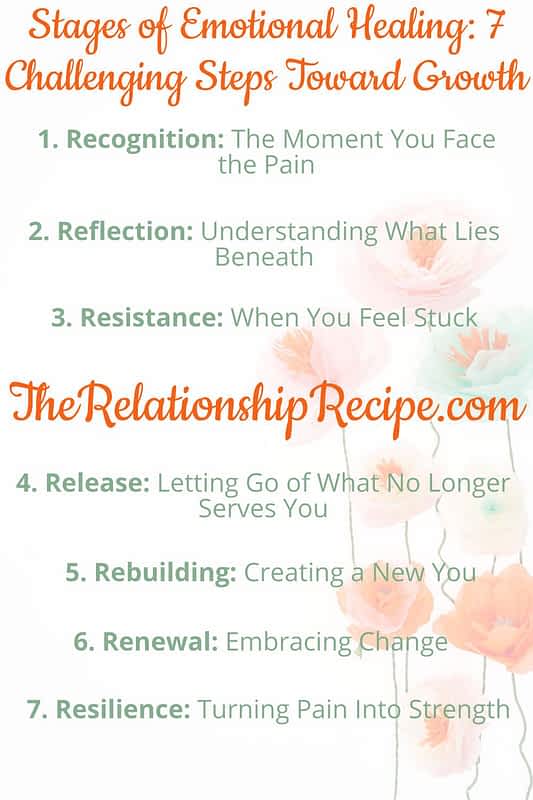 Stages of Emotional Healing: 7 Challenging Steps Toward Growth

1. Recognition: The Moment You Face the Pain

2. Reflection: Understanding What Lies Beneath

3. Resistance: When You Feel Stuck

TheRelationshipRecipe.com

4. Release: Letting Go of What No Longer Serves You

5. Rebuilding: Creating a New You

6. Renewal: Embracing Change

7. Resilience: Turning Pain Into Strength