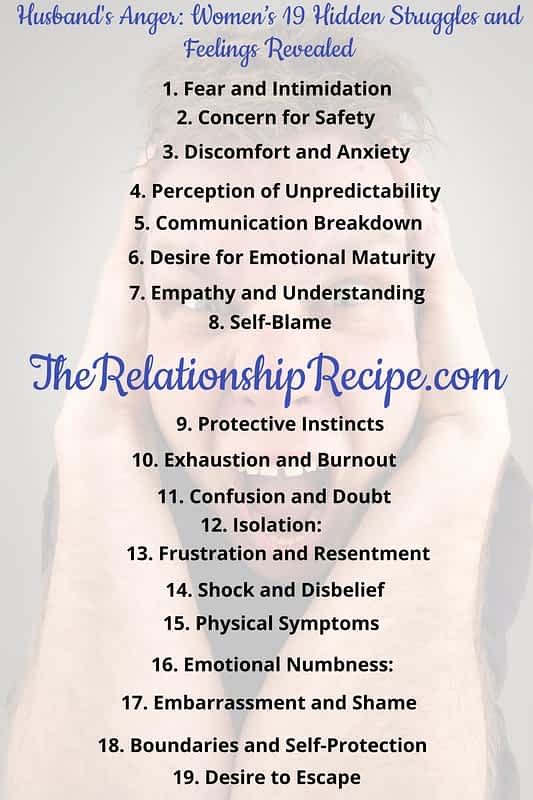 Husband's Anger: Women's 19 Hidden Struggles and Feelings Revealed

1. Fear and Intimidation
2. Concern for Safety
3. Discomfort and Anxiety
4. Perception of Unpredictability
5. Communication Breakdown
6. Desire for Emotional Maturity
7. Empathy and Understanding
8. Self-Blame

TheRelationshipRecipe.com

9. Protective Instincts
10. Exhaustion and Burnout
11. Confusion and Doubt
12. Isolation:
13. Frustration and Resentment
14. Shock and Disbelief
15. Physical Symptoms
16. Emotional Numbness:
17. Embarrassment and Shame
18. Boundaries and Self-Protection
19. Desire to Escape