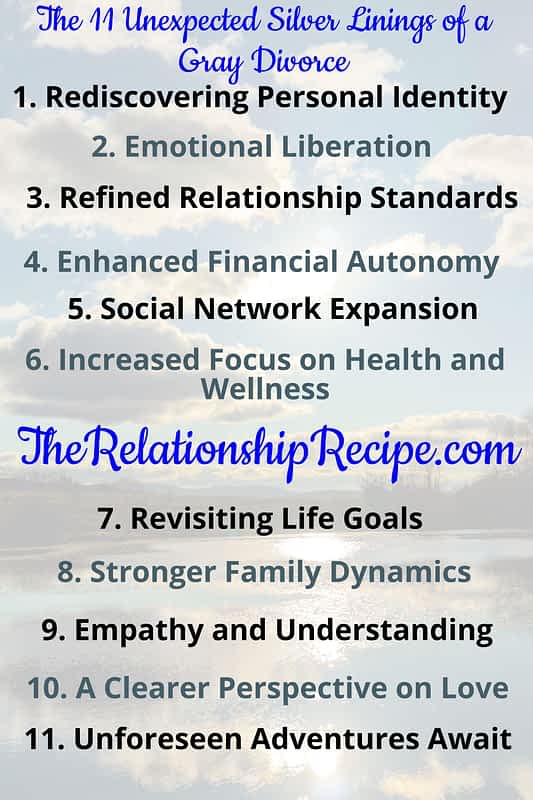 The 11 Unexpected Silver Linings of a Gray Divorce

1. Rediscovering Personal Identity

2. Emotional Liberation

3. Refined Relationship Standards

4. Enhanced Financial Autonomy

5. Social Network Expansion

6. Increased Focus on Health and Wellness

TheRelationshipRecipe.com

7. Revisiting Life Goals

8. Stronger Family Dynamics

9. Empathy and Understanding

10. A Clearer Perspective on Love

11. Unforeseen Adventures Await