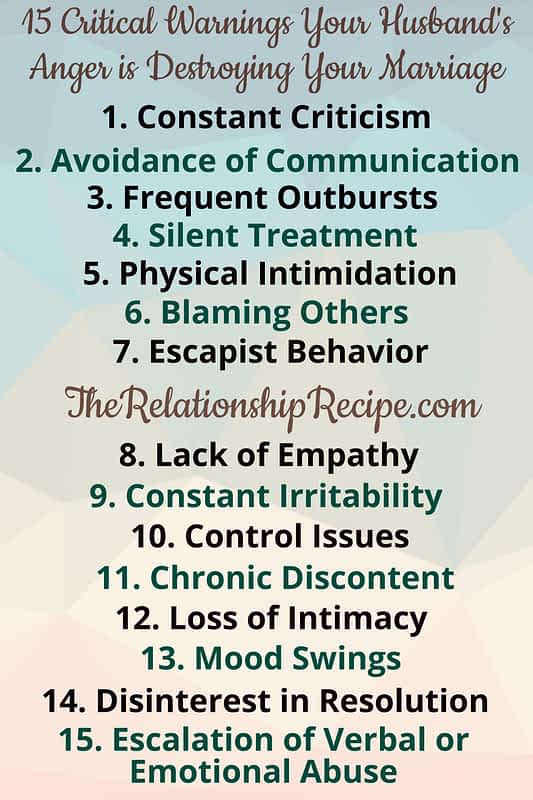 15 Critical Warnings Your Husband's Anger is Destroying Your Marriage

1. Constant Criticism
2. Avoidance of Communication
3. Frequent Outbursts
4. Silent Treatment
5. Physical Intimidation
6. Blaming Others
7. Escapist Behavior

TheRelationshipRecipe.com

8. Lack of Empathy
9. Constant Irritability
10. Control Issues
11. Chronic Discontent
12. Loss of Intimacy
13. Mood Swings
14. Disinterest in Resolution
15. Escalation of Verbal or Emotional Abuse