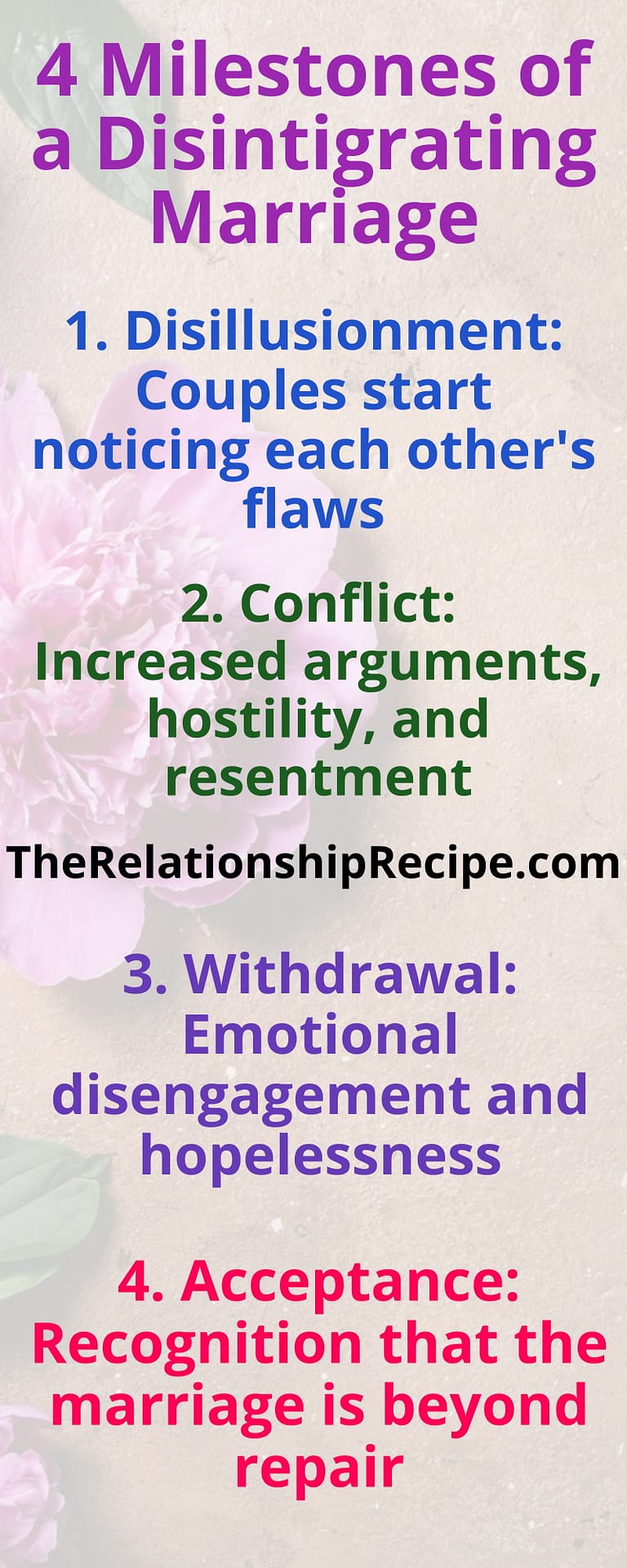 4 Milestones of a Disintigrating Marriage

1. Disillusionment: Couples start noticing each other's flaws

2. Conflict: Increased arguments, hostility, and resentment

TheRelationshipRecipe.com

3. Withdrawal: Emotional disengagement and hopelessness

4. Acceptance: Recognition that the marriage is beyond repair