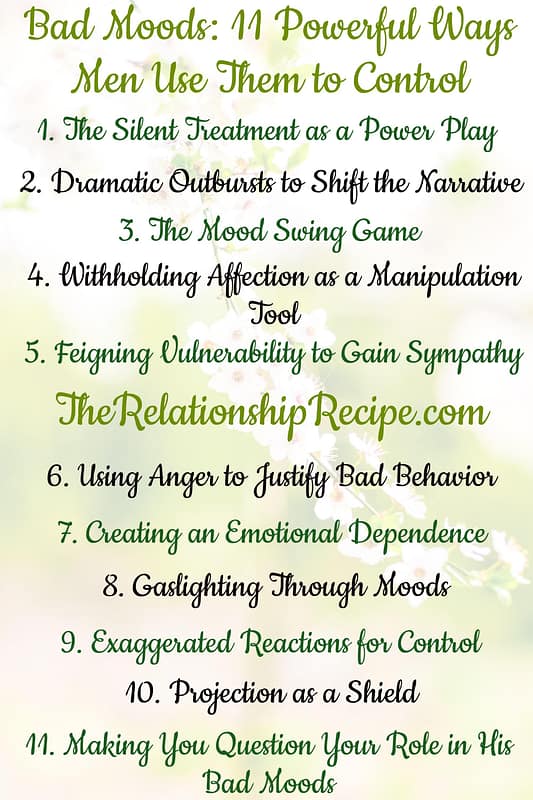 Bad Moods: 11 Powerful Ways Men Use Them to Control

1. The Silent Treatment as a Power Play

2. Dramatic Outbursts to Shift the Narrative

3. The Mood Swing Game

4. Withholding Affection as a Manipulation Tool

5. Feigning Vulnerability to Gain Sympathy

TheRelationshipRecipe.com

6. Using Anger to Justify Bad Behavior

7. Creating an Emotional Dependence

8. Gaslighting Through Moods

9. Exaggerated Reactions for Control

10. Projection as a Shield

11. Making You Question Your Role in His Bad Moods